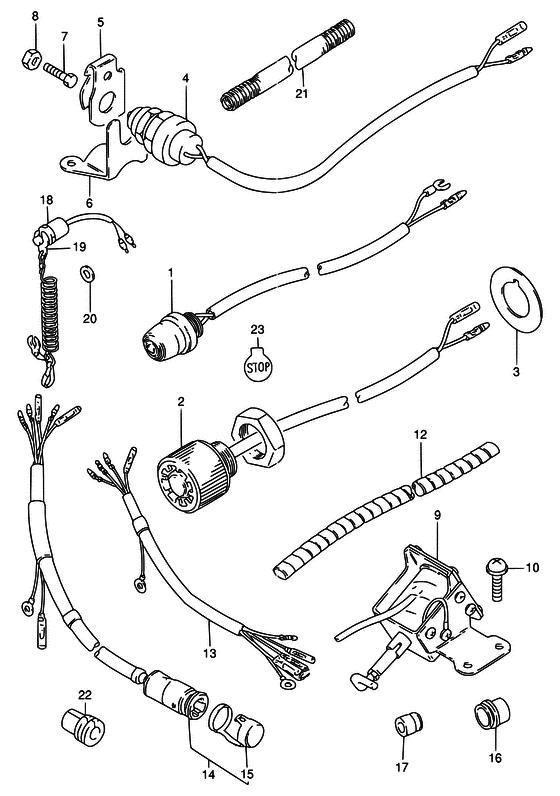 8
7
5
4
21
6
18
19
20
1
23
STOP
3
2
12
9
10
13
22
14
15
17
16