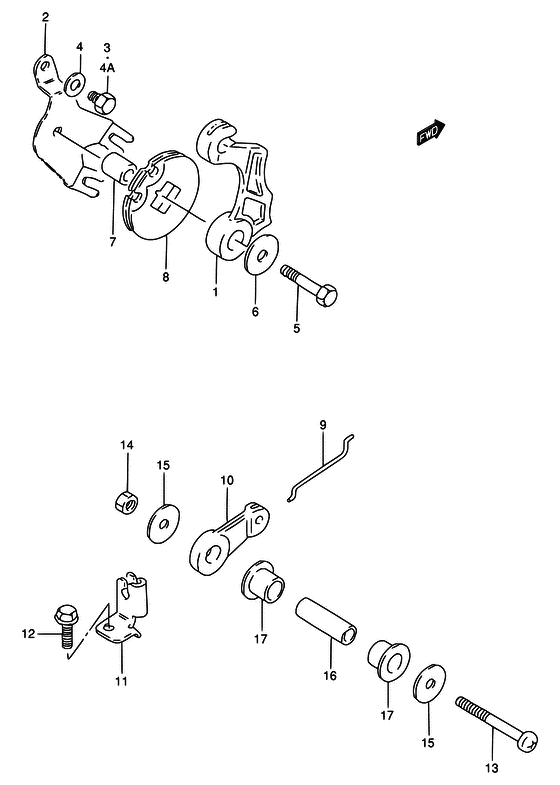 2
4
3
4A
FWD
7
8
1
6
5
9
14
15
10
12
11
17
16
17
15
13