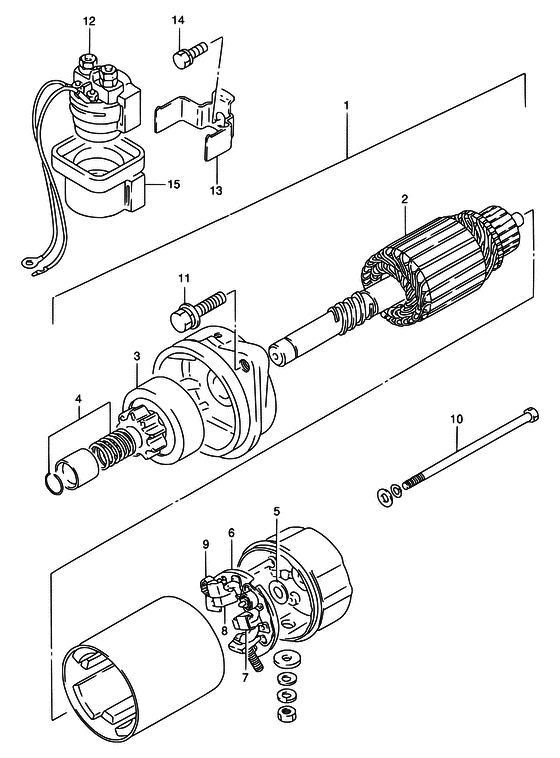 12
14
1
15
13
2
11
3
4
10
5
9
6
8
7