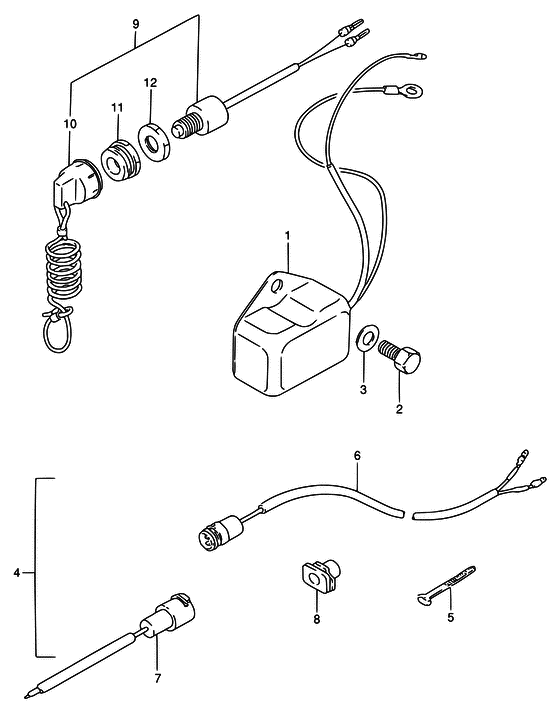 9
12
11
10
1
3
2
6
4
8
5
7