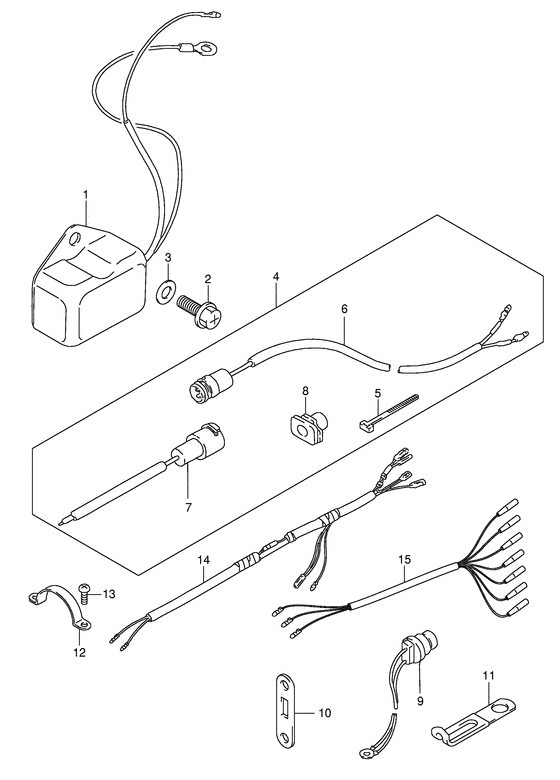 1
3
2
4
6
8
5
7
14
15
13
12
10
9
11