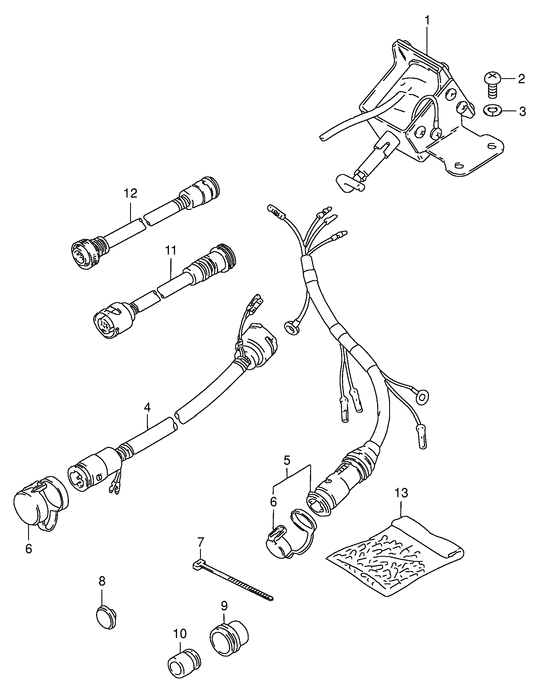 1
2
3
12
11
4
5
6
13
6
7
8
9
10