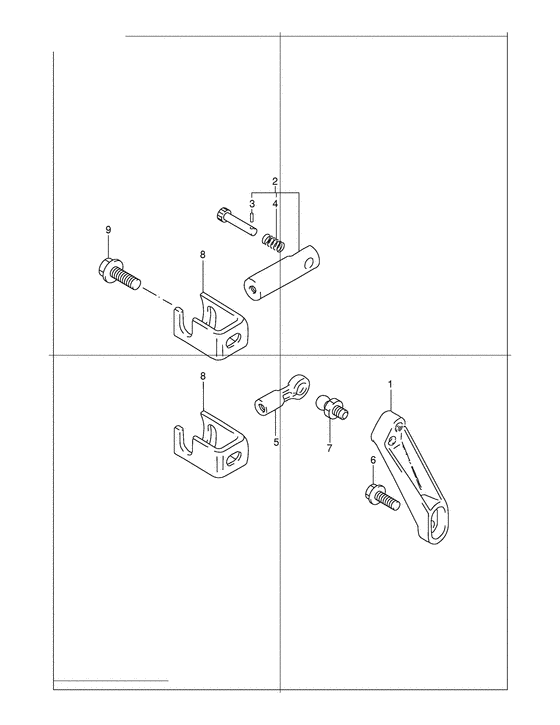 2
3
4
9
8
8
5
7
1
6