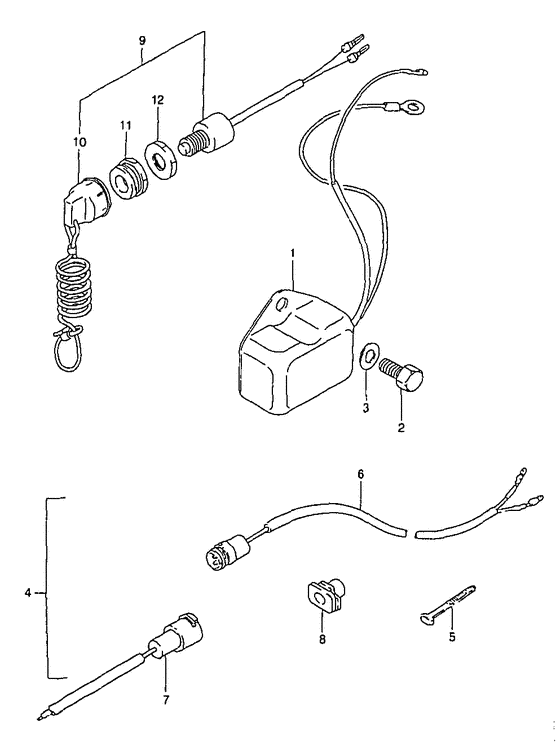 9
12
11
10
1
3
2
6
4
8
5
7