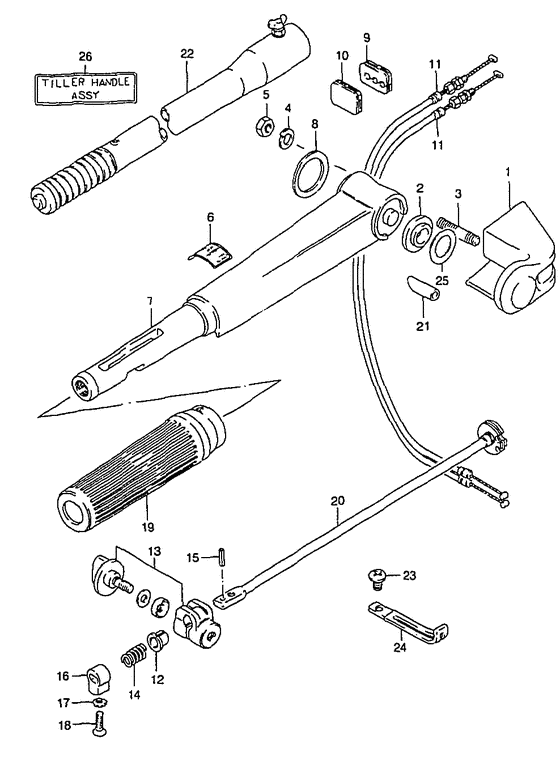 26
TILLER HANDLE ASSY
22
10
9
11
11
5
4
8
1
2
3
6
25
21
7
19
20
13
15
23
24
16
14
12
17
18