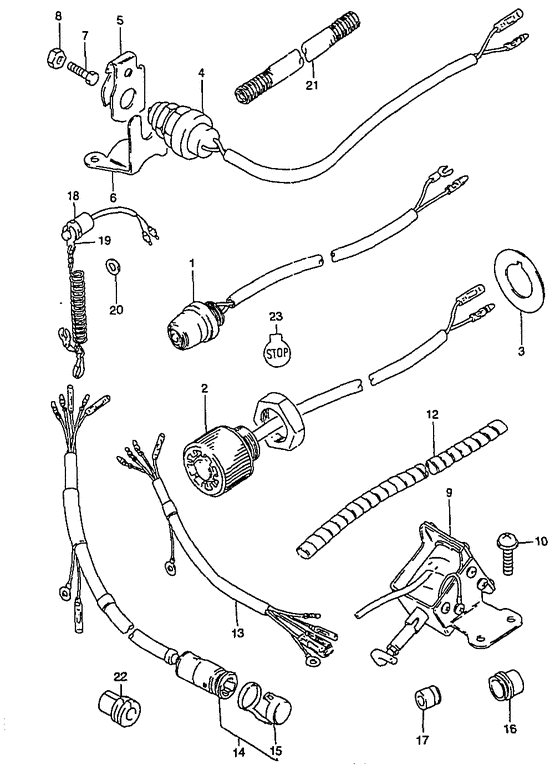 8
7
5
4
21
6
18
19
20
1
23
STOP
3
2
12
9
10
13
22
14
15
17
16