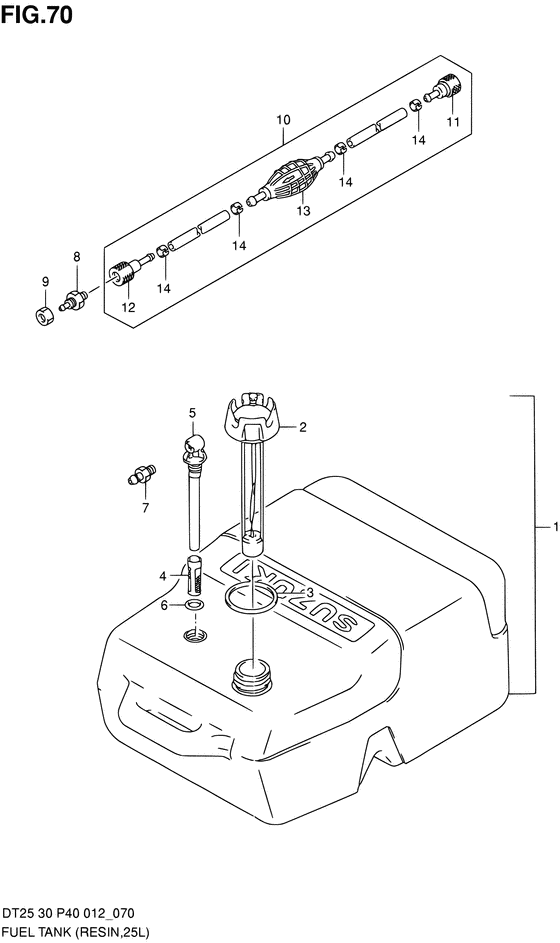 FIG.70

10
11
14
14
13
14
8
9
14
12

5
2
7
1
4
3
6
SUZUKI

DT25 30 P40 012_070
FUEL TANK (RESIN,25L)