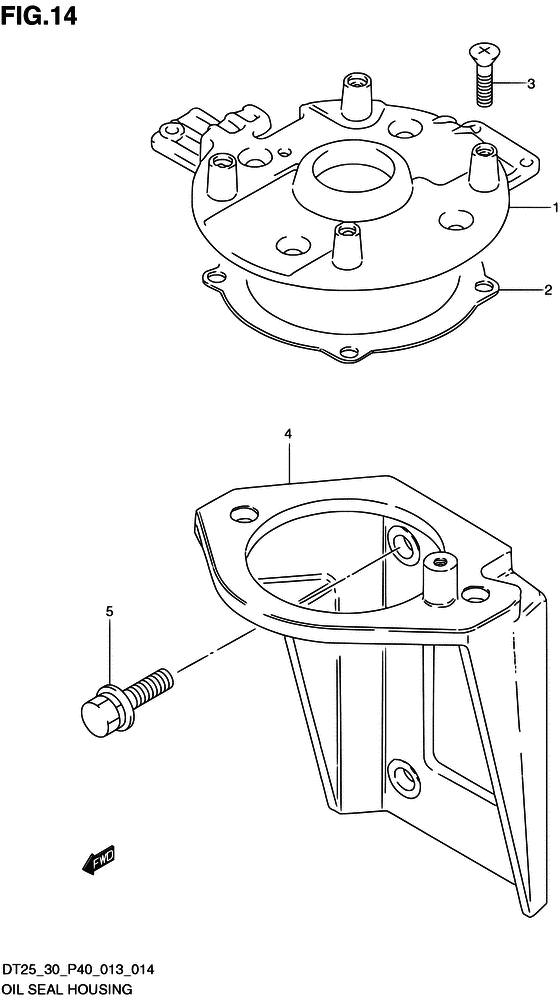 FIG.14

3

1

2

4

5

FWD

DT25_30_P40_013_014
OIL SEAL HOUSING