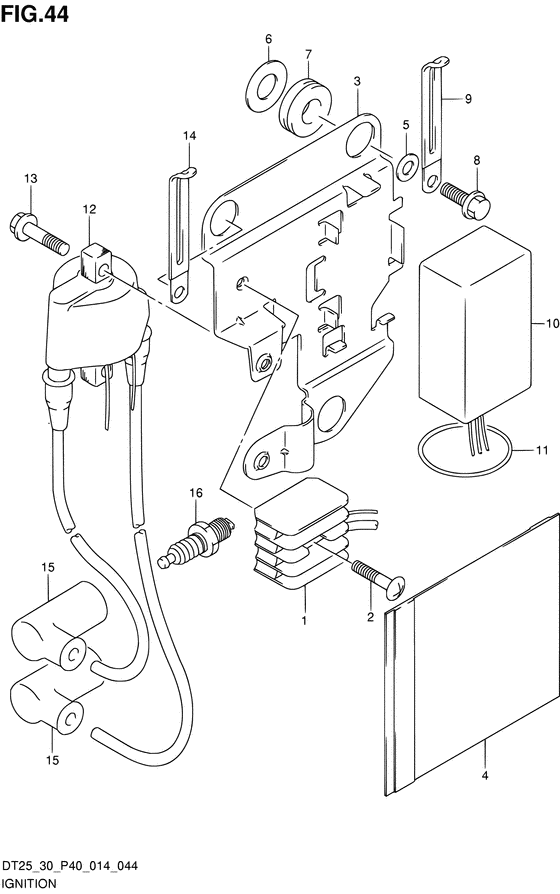 FIG.44

6
7
3
9
14
5
8
13
12
10
11
16
15
1
2
15
4

DT25_30_P40_014_044
IGNITION