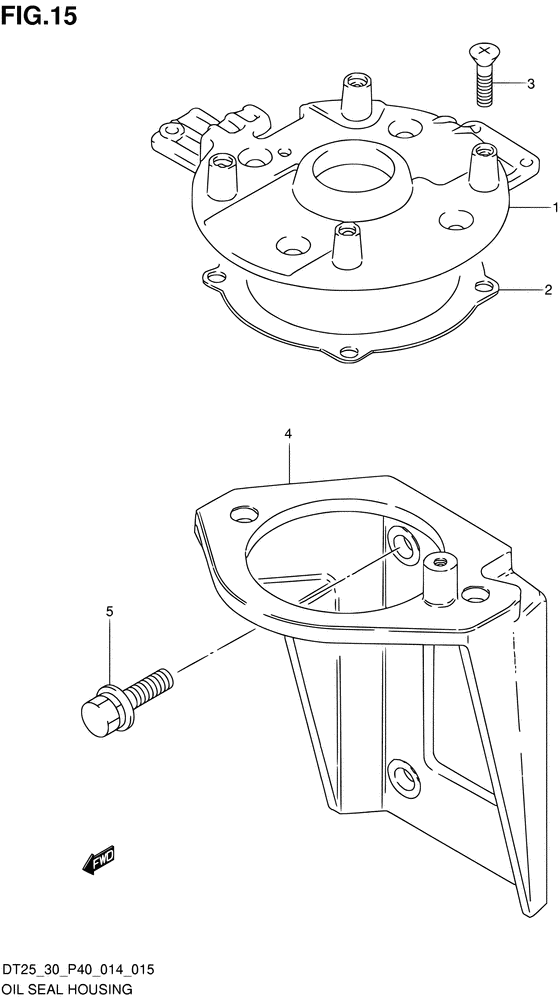 FIG.15

3

1

2

4

5

FWD

DT25_30_P40_014_015
OIL SEAL HOUSING