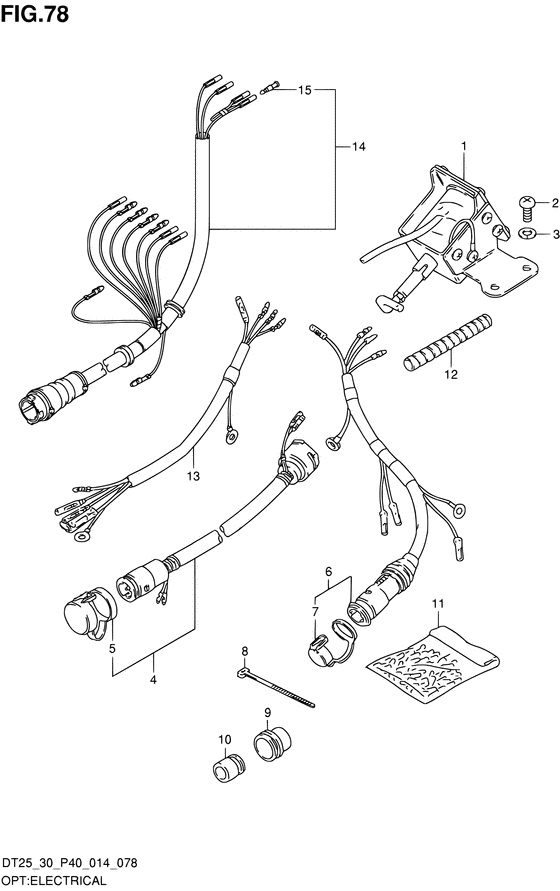 FIG.78

15
14
1
2
3
12
13
6
7
11
5
4
8
9
10

DT25_30_P40_014_078
OPT:ELECTRICAL