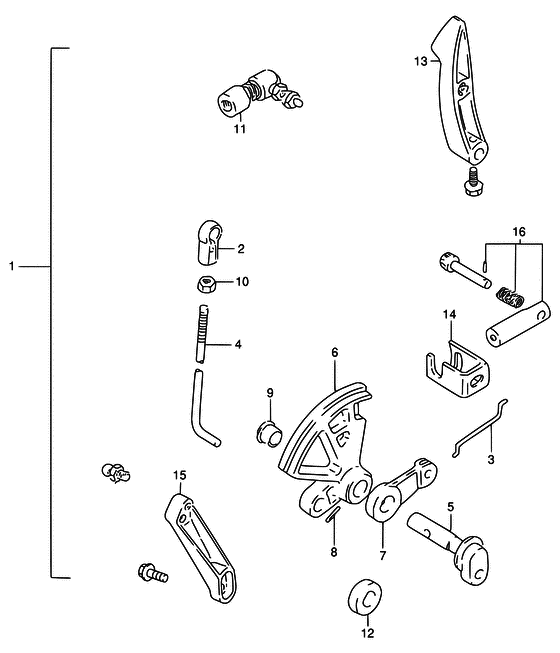 13
11
1
2
10
16
4
14
6
9
3
15
5
8
7
12