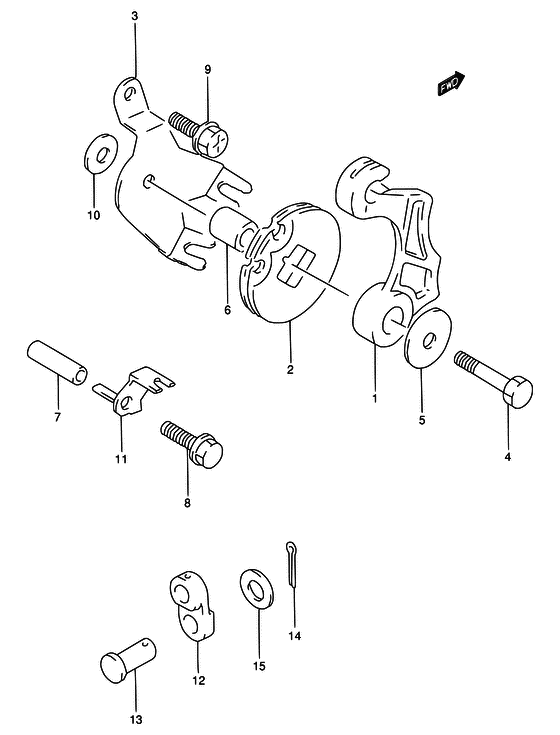 3
9
FWD
10
6
2
1
5
4
7
11
8
14
12
15
13