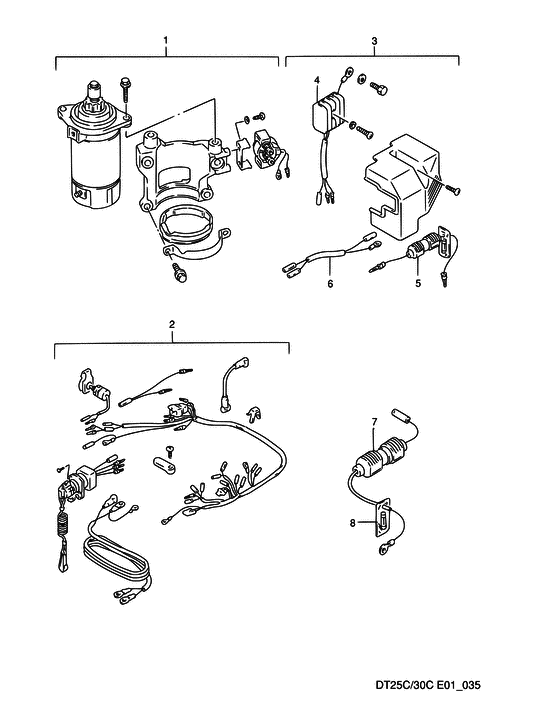 1
3
4
6
5
2
7
8
DT25C/30C E01_035