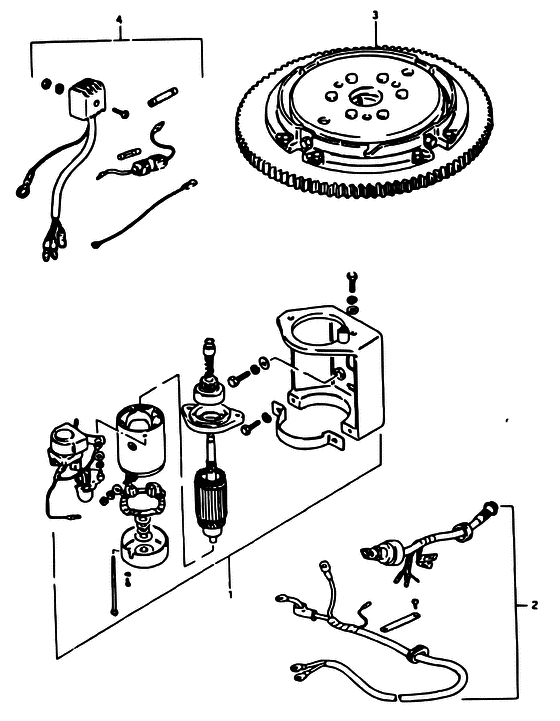 4
3
1
2