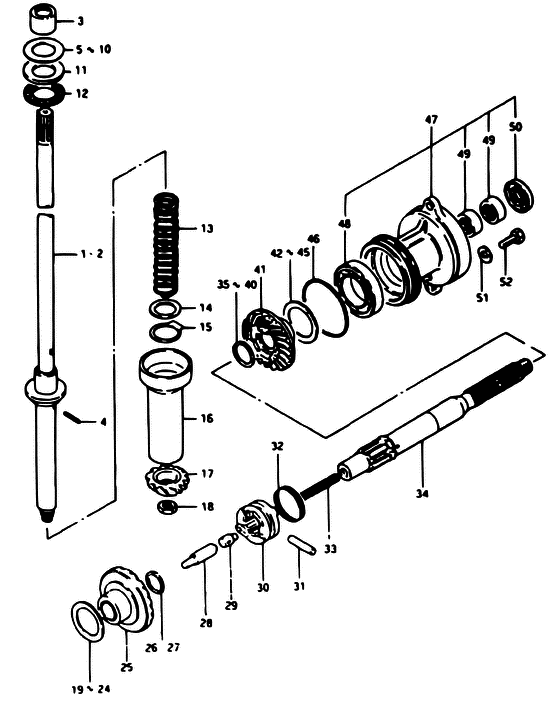 3
5 ~ 10
11
12
1 · 2
4
13
14
15
16
17
18
47
50
49
49
48
46
42 ~ 45
41
35 ~ 40
51
52
32
34
33
31
30
29
28
27
26
25
19 ~ 24