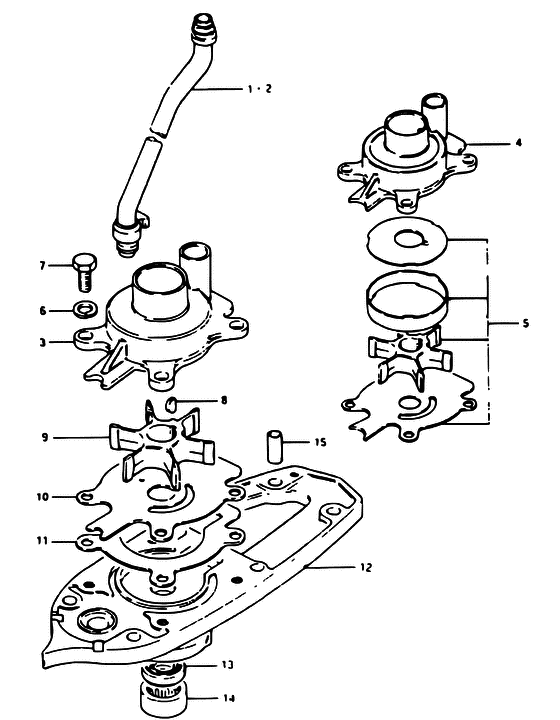 1 · 2
4
7
6
3
5
8
9
15
10
11
12
13
14