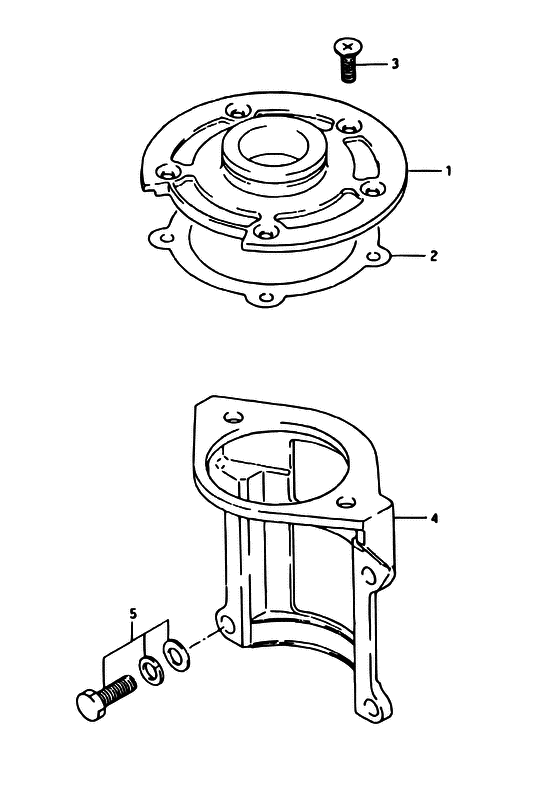 3
1
2
4
5