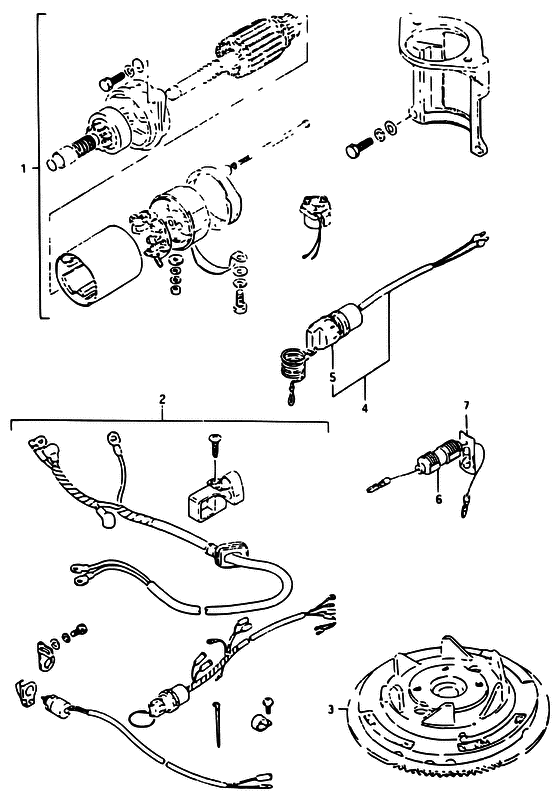 1
5
4
2
7
6
3