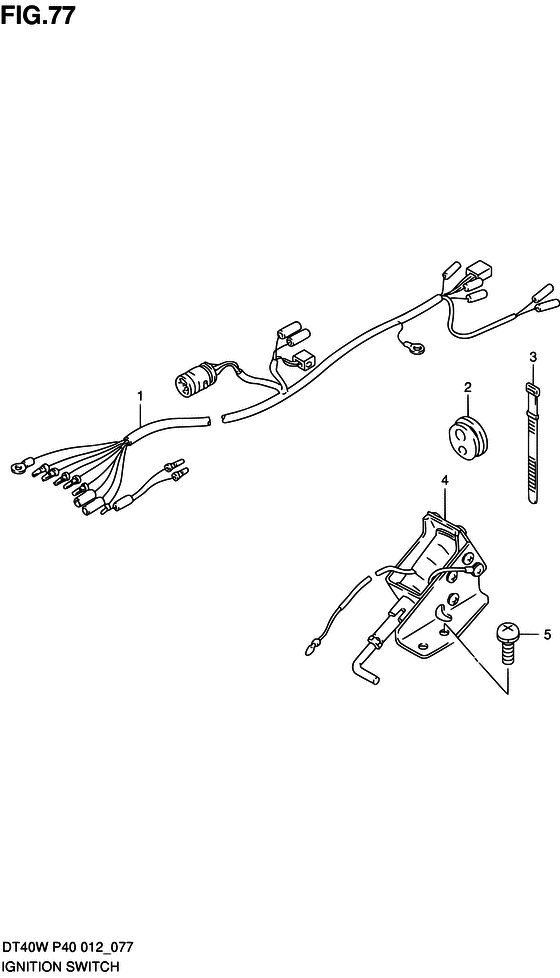 FIG.77

1

2

3

4

5

DT40W P40 012_077
IGNITION SWITCH