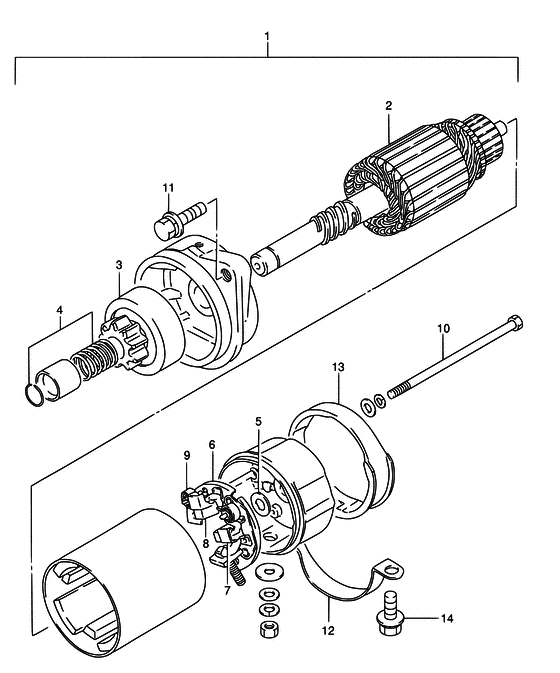 1
2
11
3
4
10
13
5
9
6
8
7
12
14