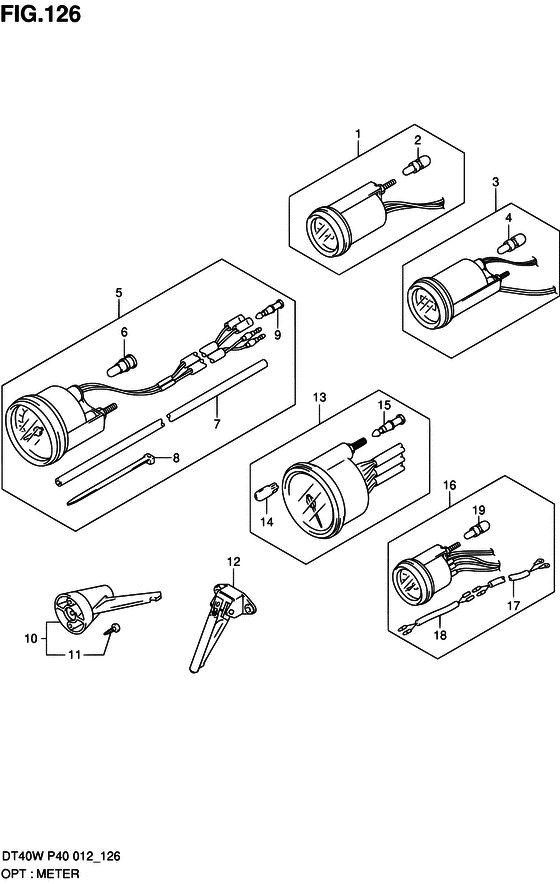 FIG.126

1
2
3
4
5
6
9
7
8
13
15
14
16
19
17
18
12
10
11

DT40W P40 012_126
OPT : METER