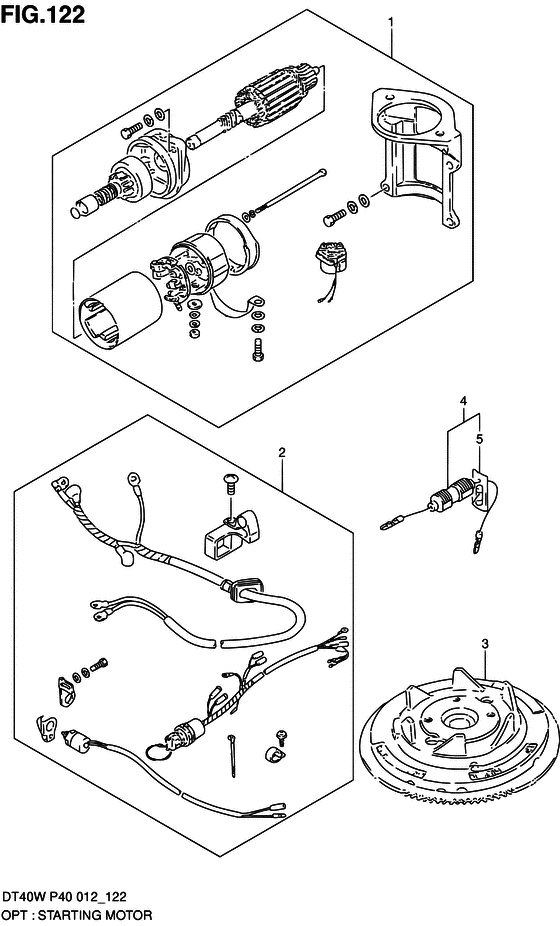 FIG.122

1

4

5

2

3

DT40W P40 012_122
OPT : STARTING MOTOR