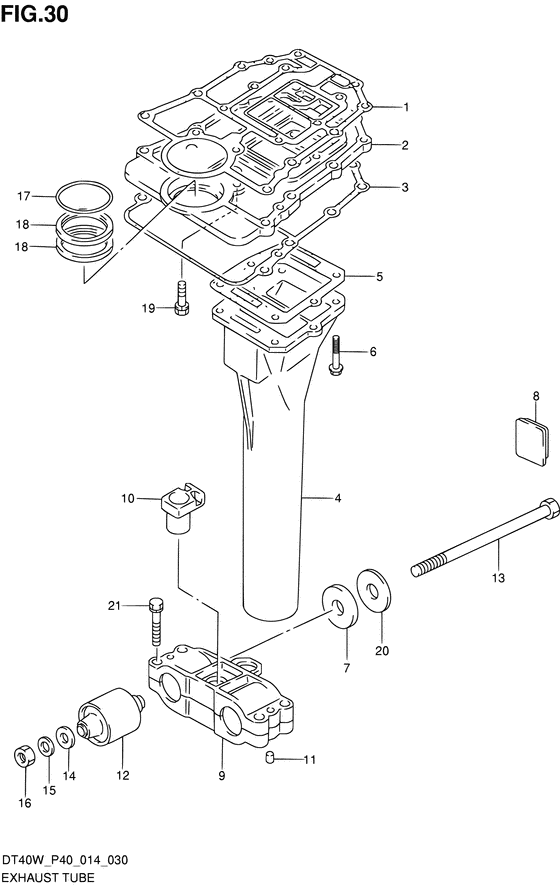 FIG.30

1
2
3
17
18
18
5
19
6
8
10
4
13
21
7
20
9
11
12
14
15
16

DT40W_P40_014_030
EXHAUST TUBE