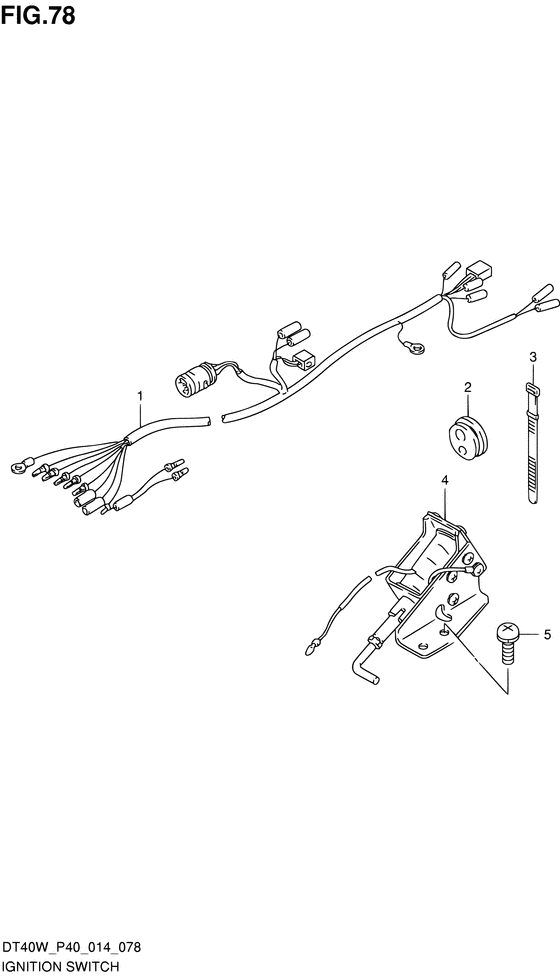 FIG.78

1

2

3

4

5

DT40W_P40_014_078
IGNITION SWITCH