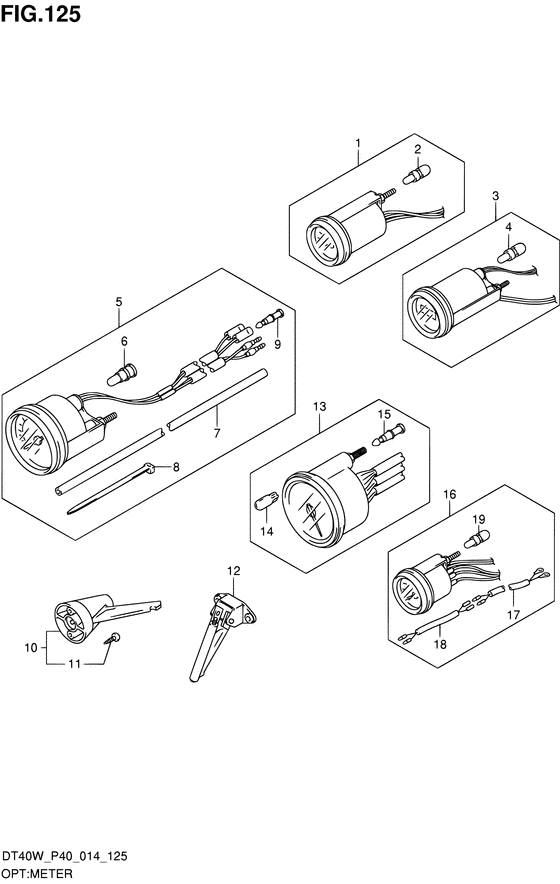 FIG.125

1
2
3
4
5
6
9
7
8
13
15
14
16
19
17
18
12
10
11

DT40W_P40_014_125
OPT:METER