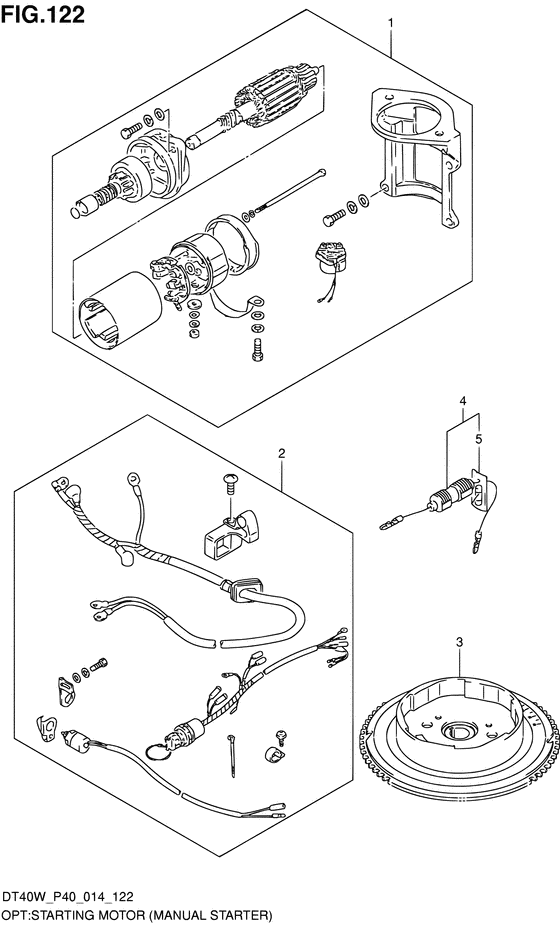 FIG.122

1

4

5

2

3

DT40W_P40_014_122
OPT:STARTING MOTOR (MANUAL STARTER)