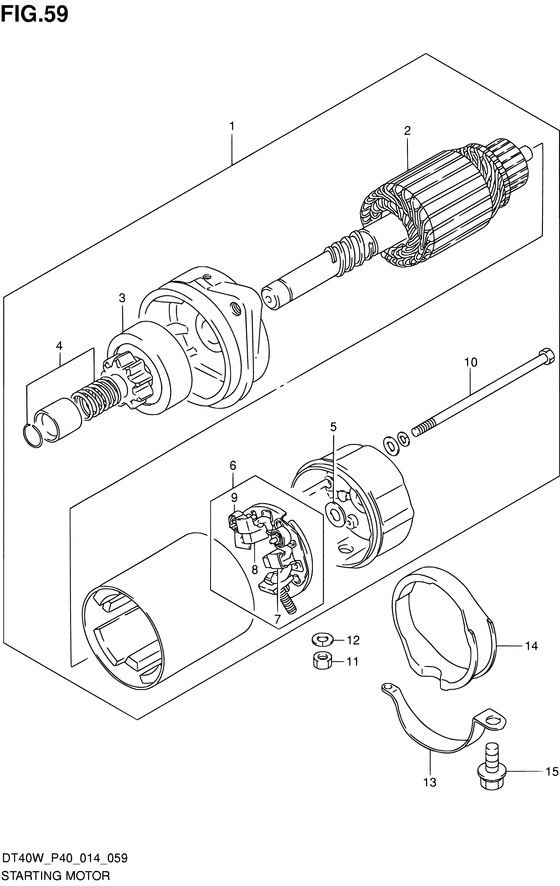 FIG.59

1

2

3

4

10

5

6

9

8

7

12

11

14

13

15

DT40W_P40_014_059
STARTING MOTOR