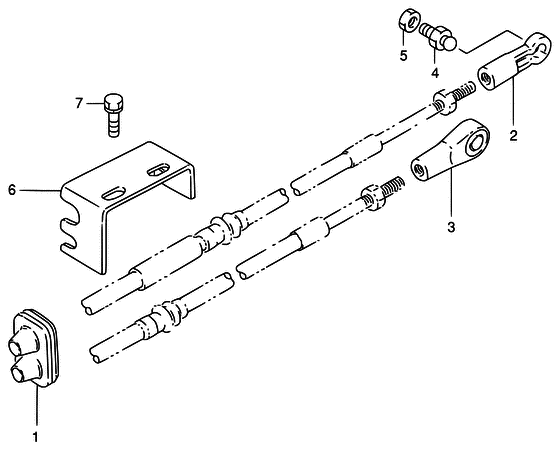 5
4
7
2
6
3
1