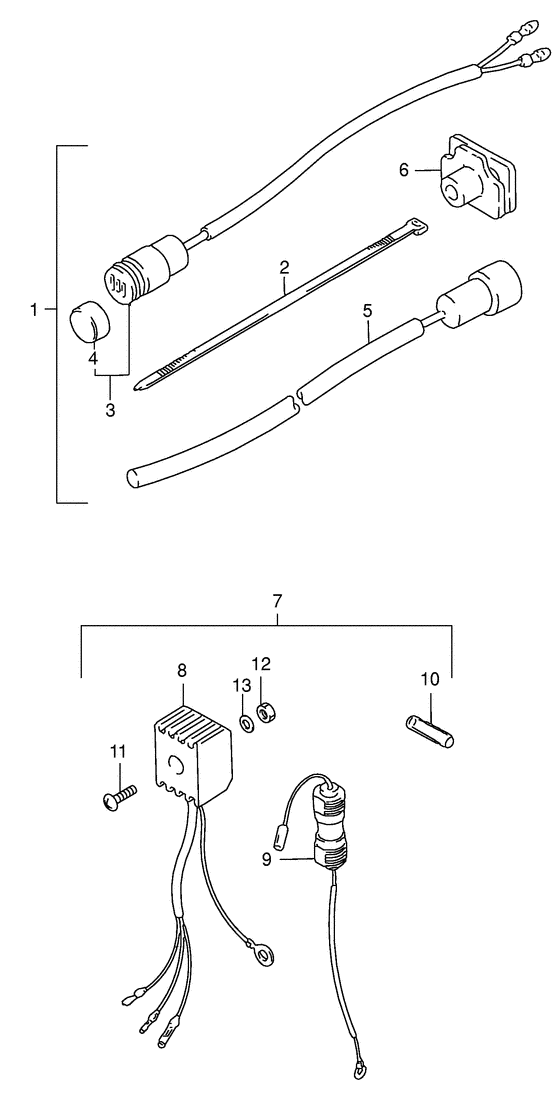 6
2
1
5
4
3
7
8
12
13
10
11
9