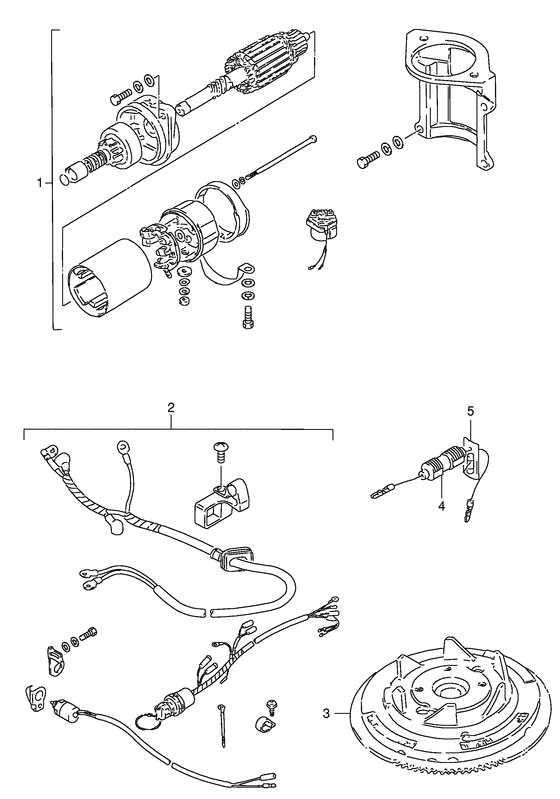 1

2

5

4

3