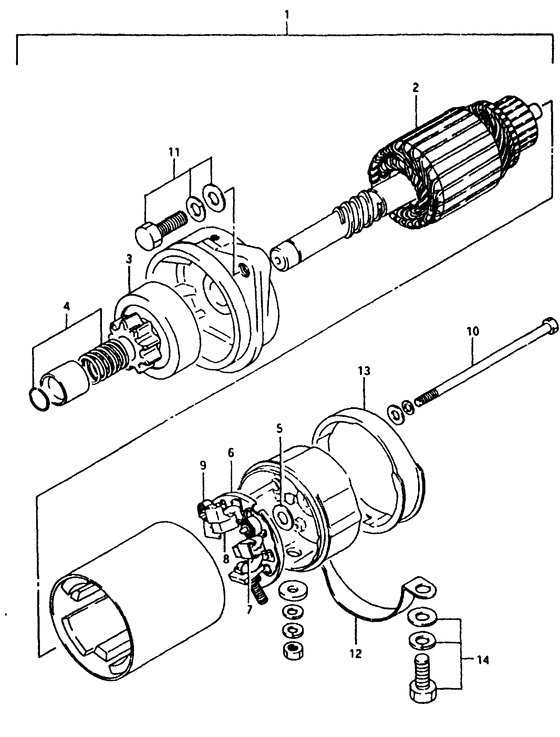 1
2
11
3
4
10
13
5
6
9
8
7
12
14