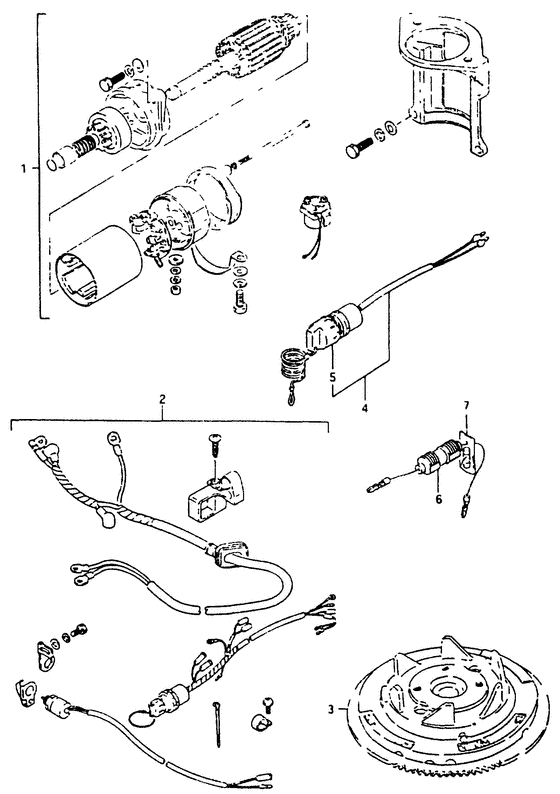 1
5
4
2
7
6
3