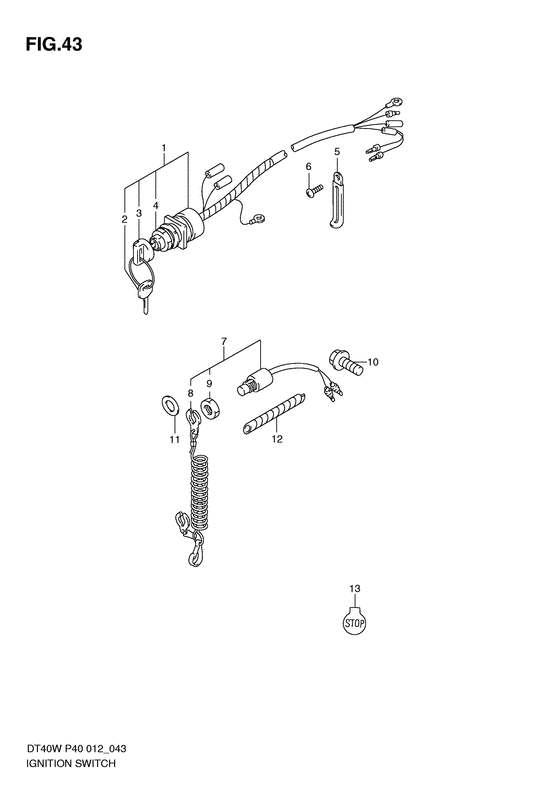 FIG.43

1
2
3
4
6
5

7
8
9
10
11
12

13
STOP

DT40W P40 012_043
IGNITION SWITCH