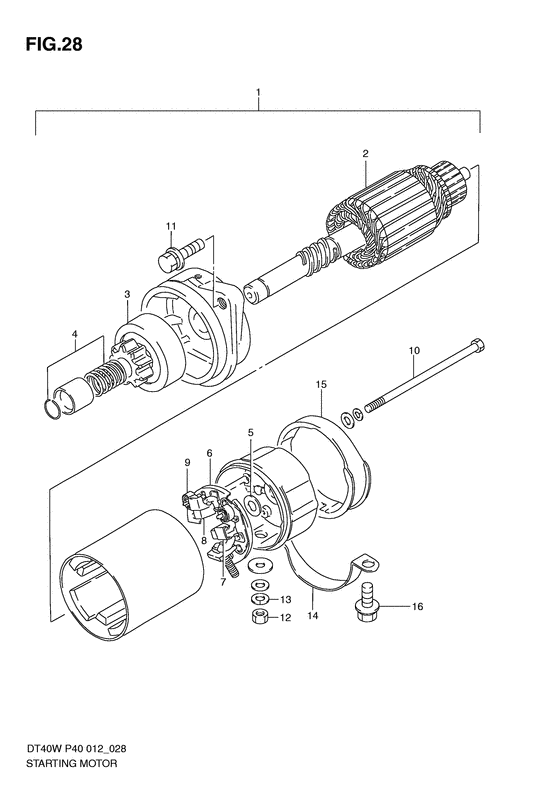 FIG.28

1

2

11

3

4

10

15

5

6

9

8

7

13

12

14

16

DT40W P40 012_028
STARTING MOTOR