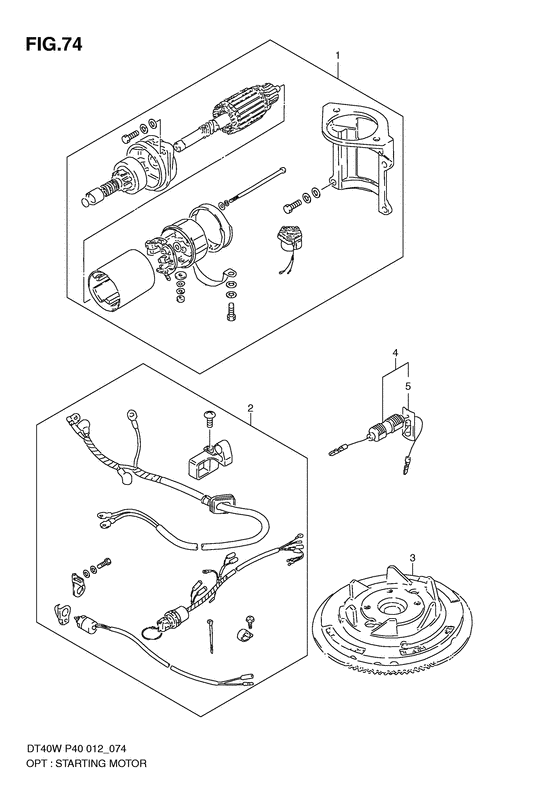 FIG.74

1

4

5

2

3

DT40W P40 012_074
OPT : STARTING MOTOR