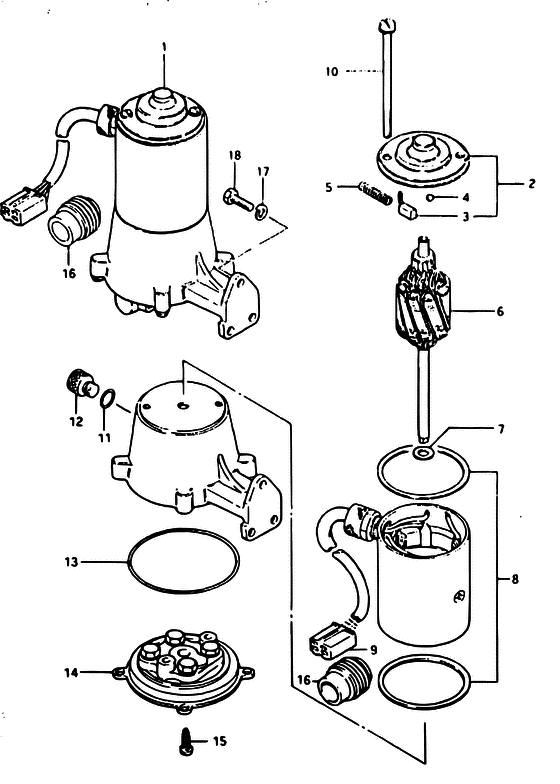 1
10
2
18
17
5
4
3
16
6
12
11
7
13
8
9
14
16
15