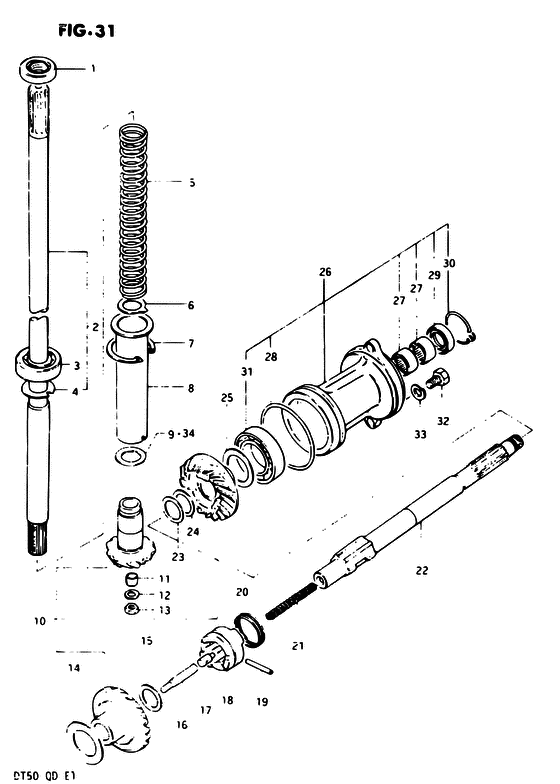 FIG.31

1
5
2
6
7
3
4
8
9·34
26
30
29
27
27
28
31
25
33
32
24
23
22
11
12
13
20
10
15
21
14
17
18
19
16
DT50 QD E1