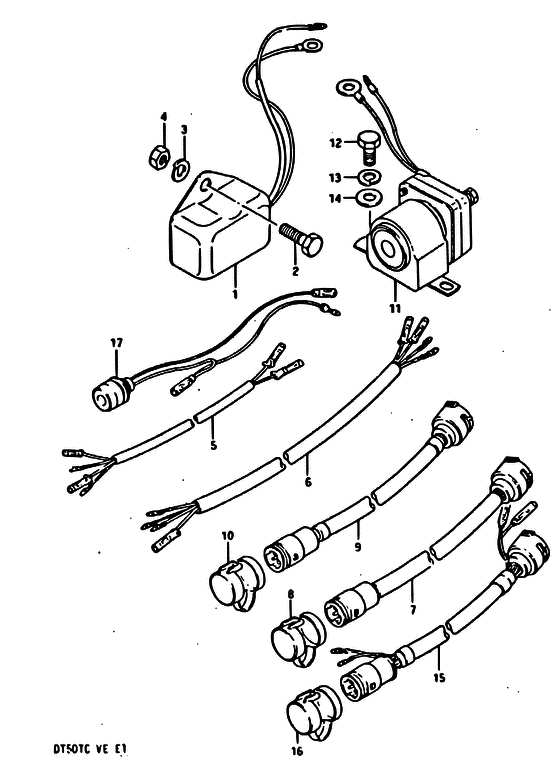 4
3
12
13
14
2
1
11
17
5
6
10
9
8
7
15
16
DT50TC VE E1