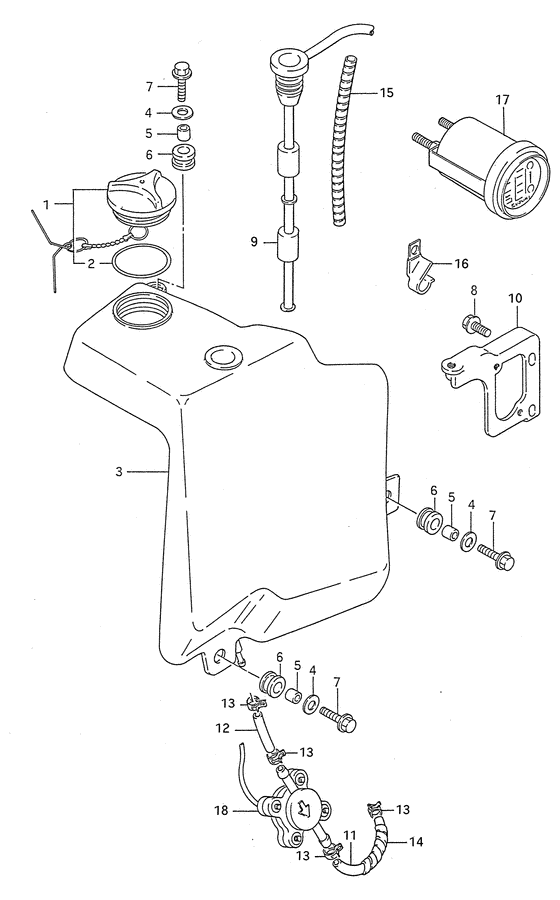 7
4
5
6
1
2
15
17
9
16
8
10
3
6
5
4
7
6
5
4
7
13
12
13
18
13
11
13
14