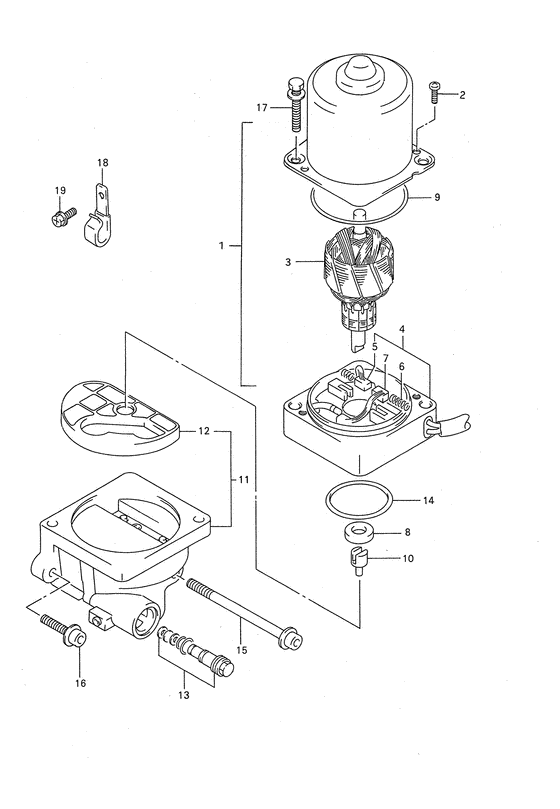 17
2
18
19
9
1
3
4
5
7
6
12
11
14
8
10
15
16
13