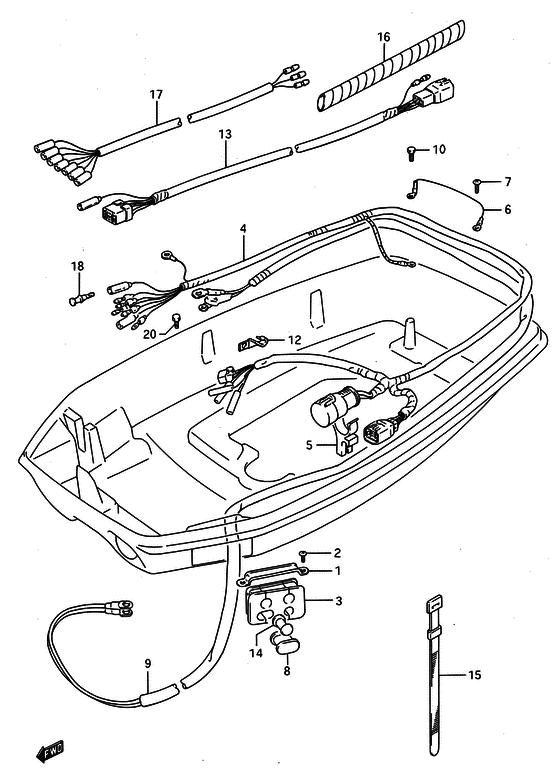 16
17
13
10
7
6
4
18
20
12
5
2
1
3
14
8
9
15
FWD