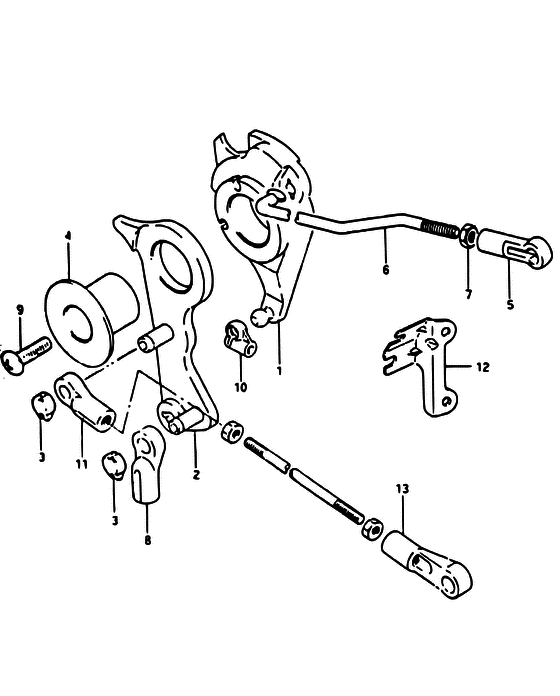 4
6
7
5
9
10
1
12
3
11
2
3
8
13