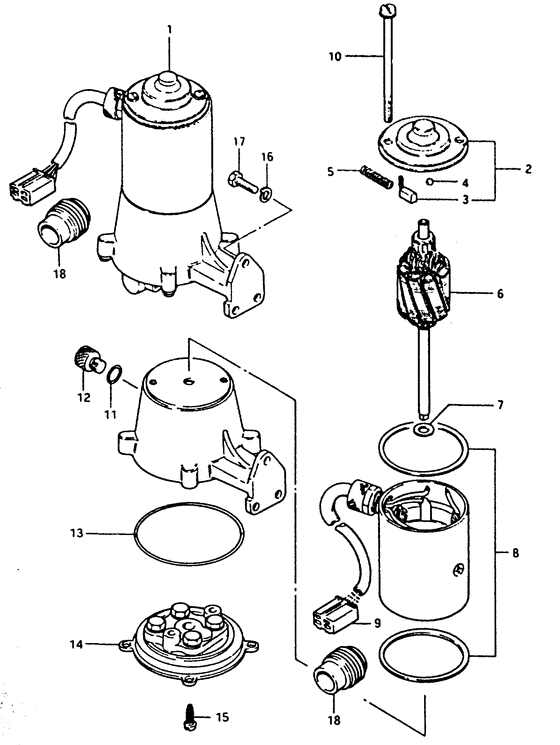 1
10
2
17
16
5
4
3
18
6
12
11
7
13
8
9
14
18
15