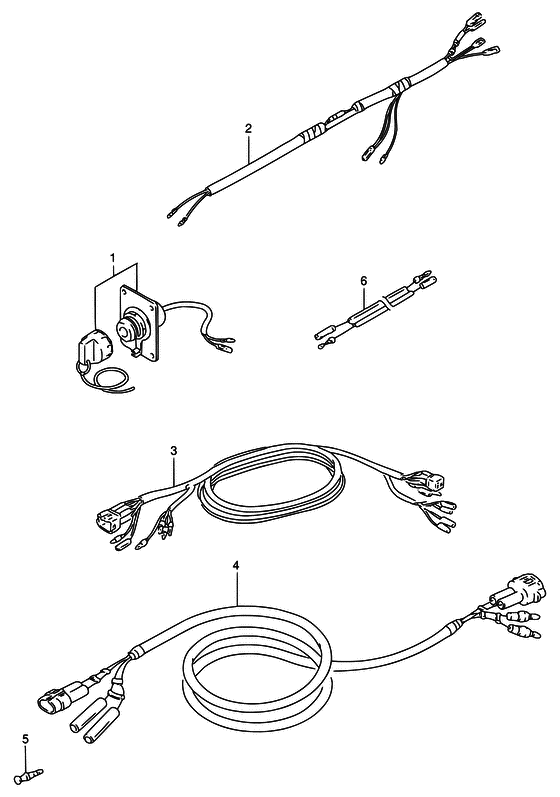 2

1

6

3

4

5