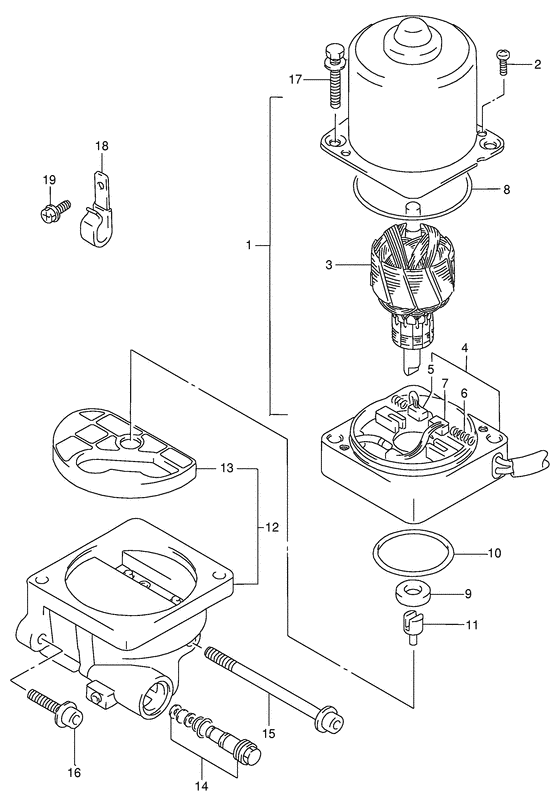 17
2
18
19
8
1
3
4
5
7
6
13
12
10
9
11
15
16
14